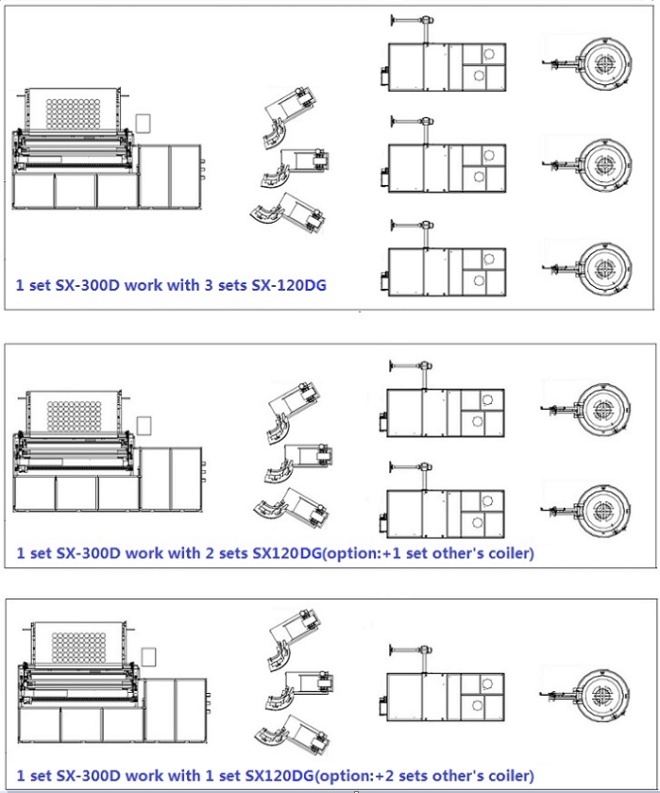 1 set SX-300D work with 3 sets SX-120DG

1 set SX-300D work with 2 sets SX120DG(option:+1 set other's coiler)

1 set SX-300D work with 1 set SX120DG(option:+2 sets other's coiler)